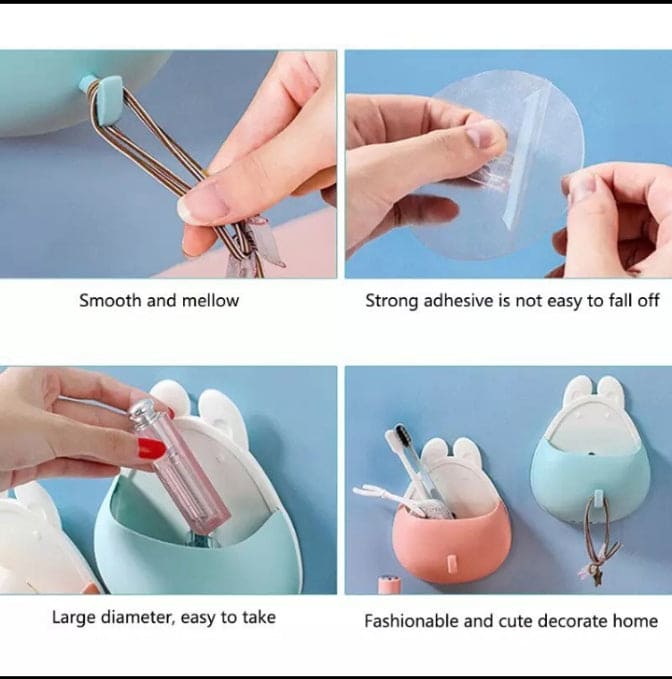 Smooth and mellow

Strong adhesive is not easy to fall off

Large diameter, easy to take

Fashionable and cute decorate home